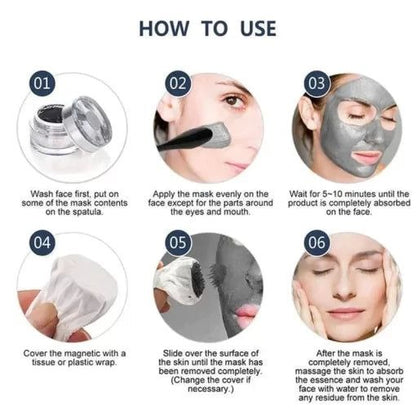 HOW TO USE

01

Wash face first, put on some of the mask contents on the spatula.

02

Apply the mask evenly on the face except for the parts around the eyes and mouth.

03

Wait for 5~10 minutes until the product is completely absorbed on the face.

04

Cover the magnetic with a tissue or plastic wrap.

05

Slide over the surface of the skin until the mask has been removed completely. (Change the cover if necessary.)

06

After the mask is completely removed, massage the skin to absorb the essence and wash your face with water to remove any residue from the skin.